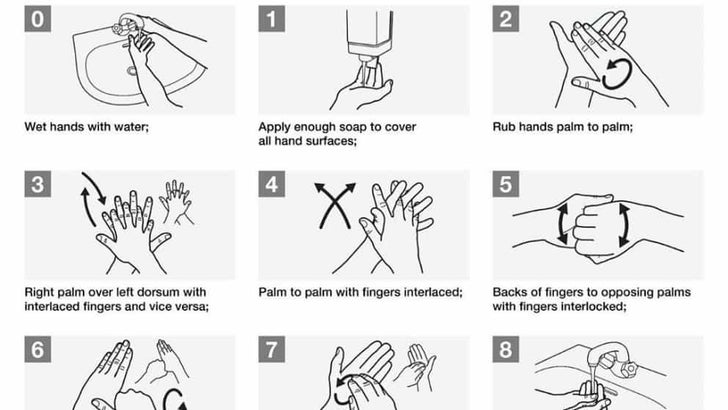 0

Wet hands with water;

1

Apply enough soap to cover all hand surfaces;

2

Rub hands palm to palm;

3

Right palm over left dorsum with interlaced fingers and vice versa;

4

Palm to palm with fingers interlaced;

5

Backs of fingers to opposing palms with fingers interlocked;

6

7

8